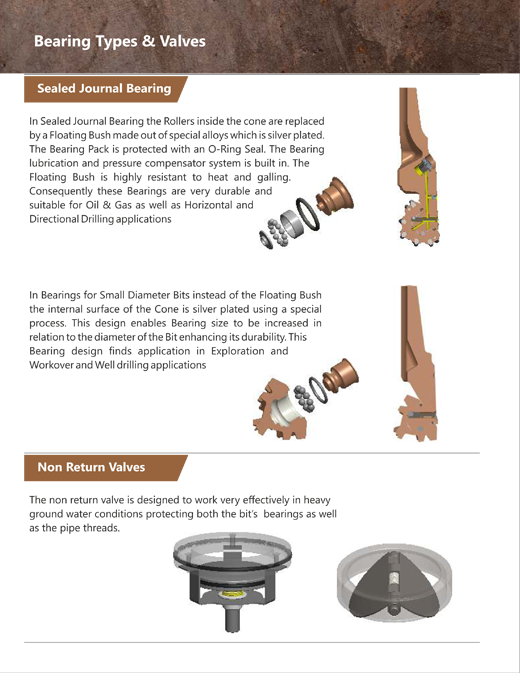 Bearing Types & Valves

Sealed Journal Bearing

In Sealed Journal Bearing the Rollers inside the cone are replaced by a Floating Bush made out of special alloys which is silver plated. The Bearing Pack is protected with an O-Ring Seal. The Bearing lubrication and pressure compensator system is built in. The Floating Bush is highly resistant to heat and galling. Consequently these Bearings are very durable and suitable for Oil & Gas as well as Horizontal and Directional Drilling applications

In Bearings for Small Diameter Bits instead of the Floating Bush the internal surface of the Cone is silver plated using a special process. This design enables Bearing size to be increased in relation to the diameter of the Bit enhancing its durability. This Bearing design finds application in Exploration and Workover and Well drilling applications

Non Return Valves

The non return valve is designed to work very effectively in heavy ground water conditions protecting both the bit's bearings as well as the pipe threads.